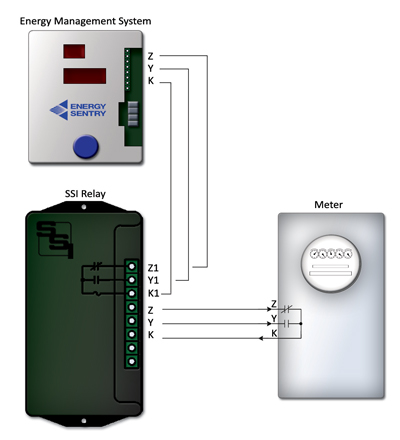 Energy Management System

ENERGY SENTRY

Z
Y
K

SSI Relay

SSI

Z1
Y1
K1
Z
Y
K

Meter

Z
Y
K